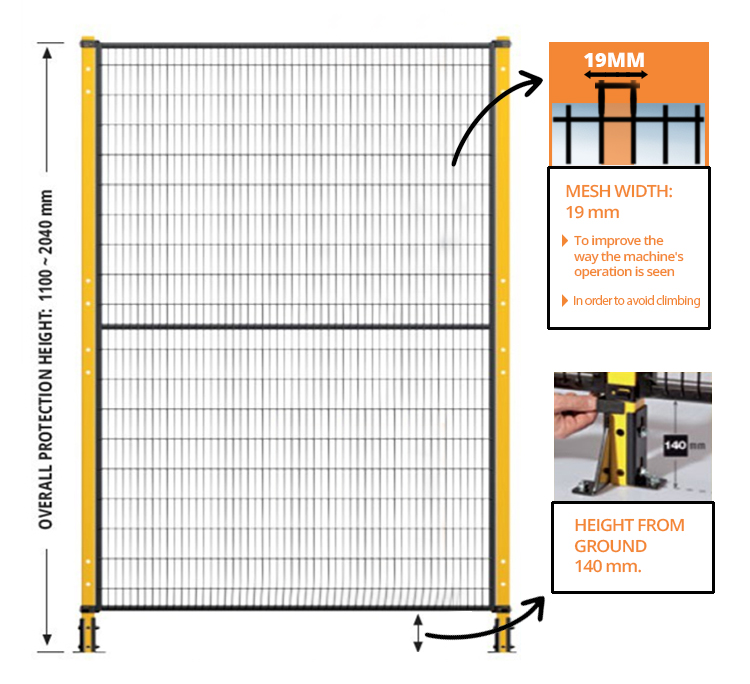 OVERALL PROTECTION HEIGHT: 1100 ~ 2040 mm

19MM

MESH WIDTH:
19 mm

To improve the way the machine's operation is seen

In order to avoid climbing

140 mm

HEIGHT FROM GROUND
140 mm.